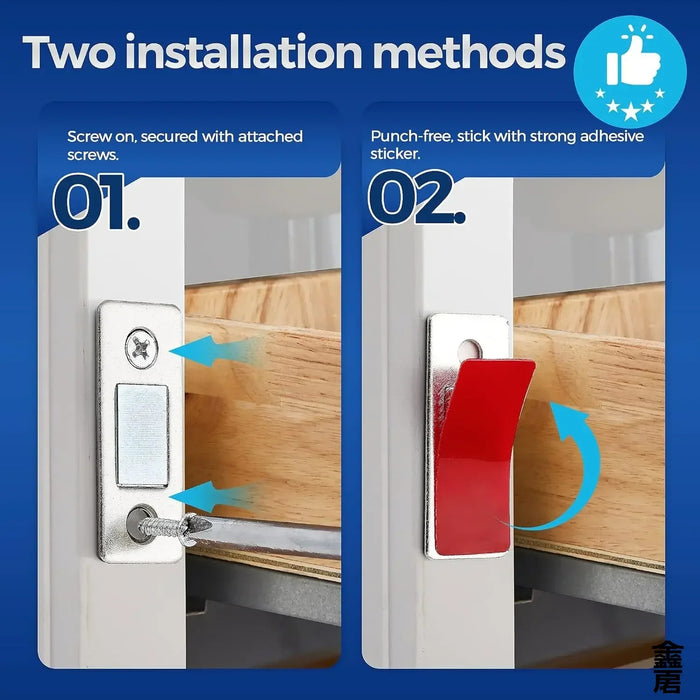 Two installation methods

Screw on, secured with attached screws.

01.

Punch-free, stick with strong adhesive sticker.

02.

鑫居